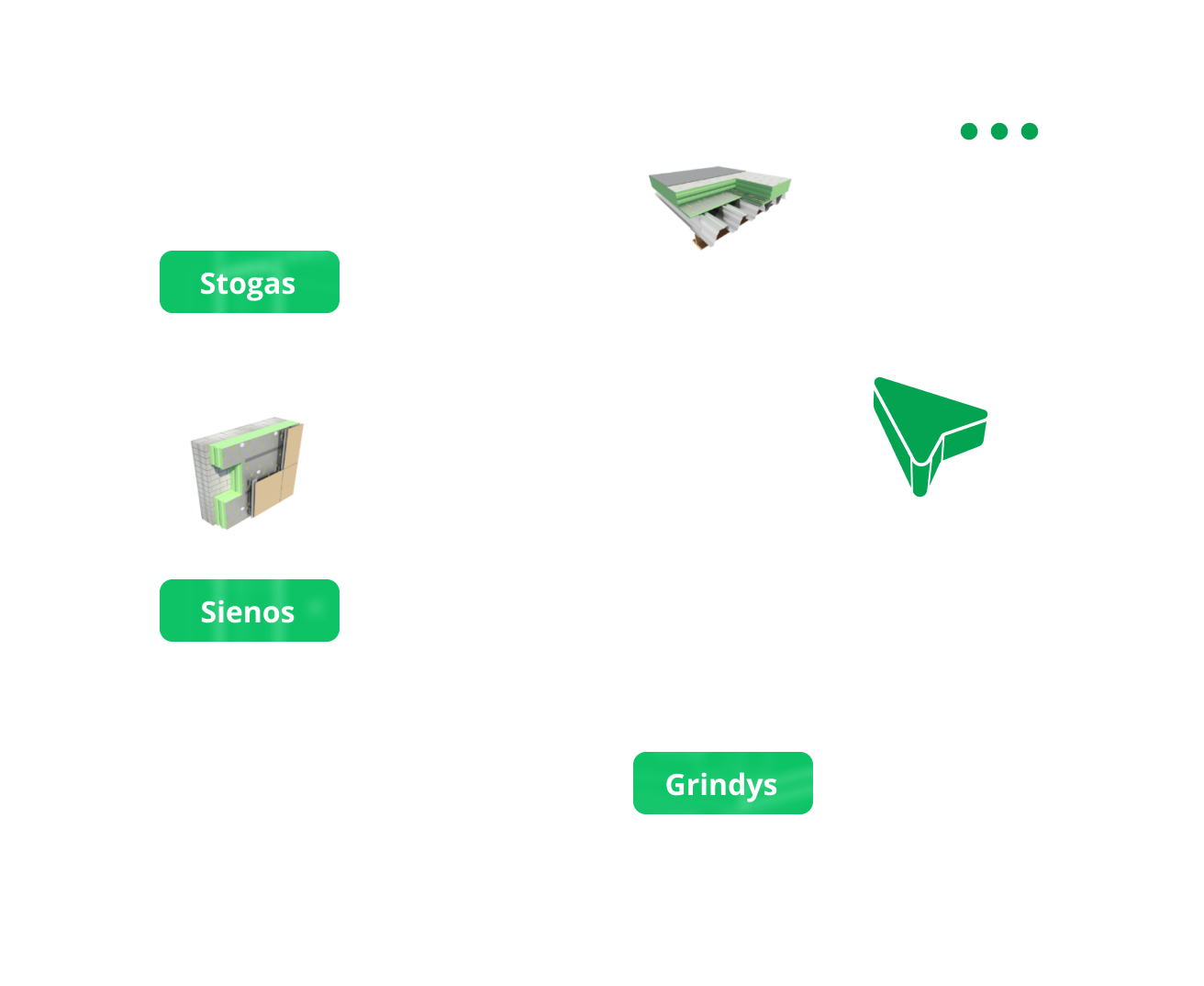 Stogas

Sienos

Grindys